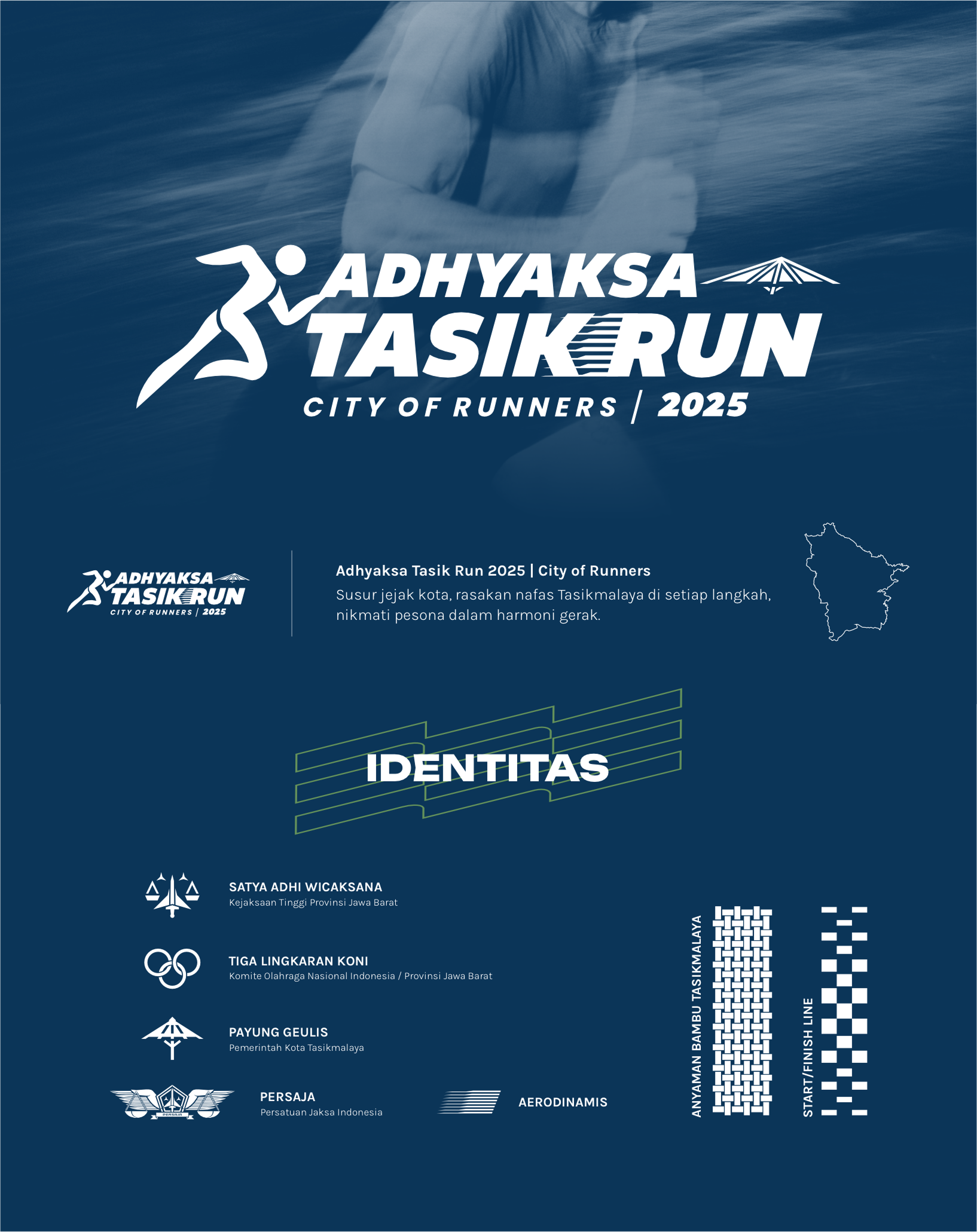 ADHYAKSA TASIK RUN
CITY OF RUNNERS | 2025

ADHYAKSA TASIK RUN
CITY OF RUNNERS | 2025

Adhyaksa Tasik Run 2025 | City of Runners
Susur jejak kota, rasakan nafas Tasikmalaya di setiap langkah, nikmati pesona dalam harmoni gerak.

IDENTITAS

SATYA ADHI WICAKSANA
Kejaksaan Tinggi Provinsi Jawa Barat

TIGA LINGKARAN KONI
Komite Olahraga Nasional Indonesia / Provinsi Jawa Barat

PAYUNG GEULIS
Pemerintah Kota Tasikmalaya

PERSAJA
PERSAJA
Persatuan Jaksa Indonesia

AERODINAMIS

ANYAMAN BAMBU TASIKMALAYA

START/FINISH LINE